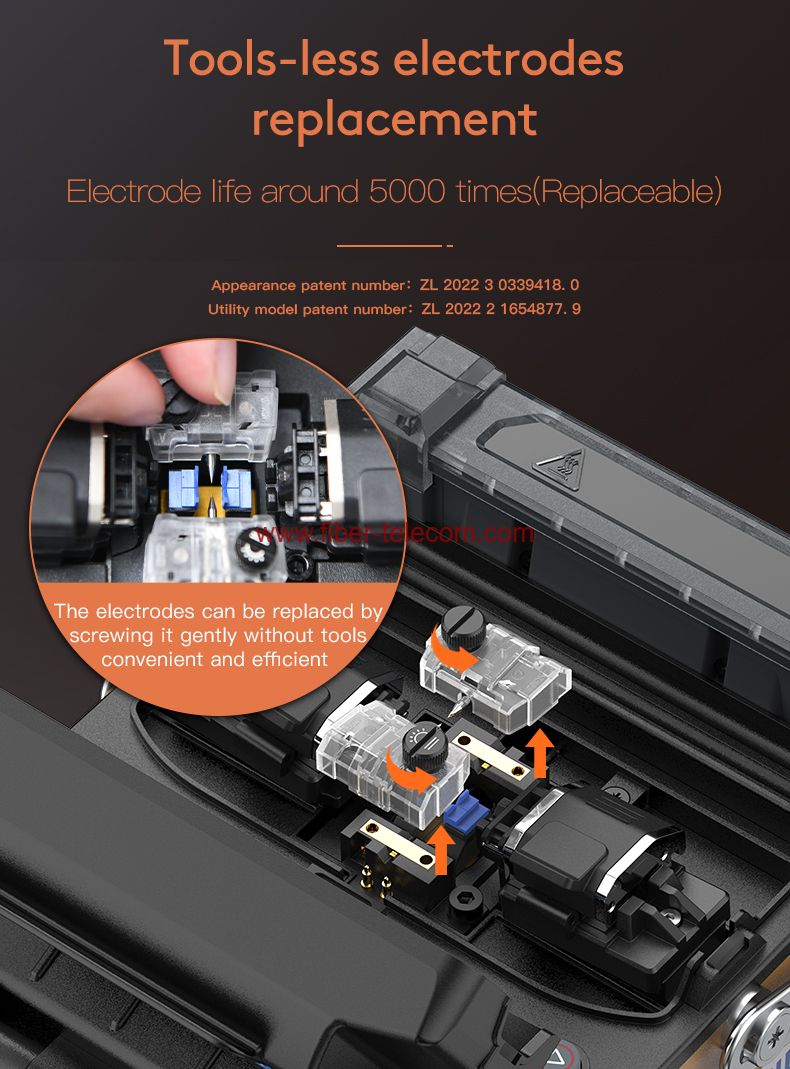 Tools-less electrodes replacement

Electrode life around 5000 times(Replaceable)

Appearance patent number: ZL 2022 3 0339418. 0
Utility model patent number: ZL 2022 2 1654877. 9

www.fiber-telecom.com

The electrodes can be replaced by screwing it gently without tools convenient and efficient