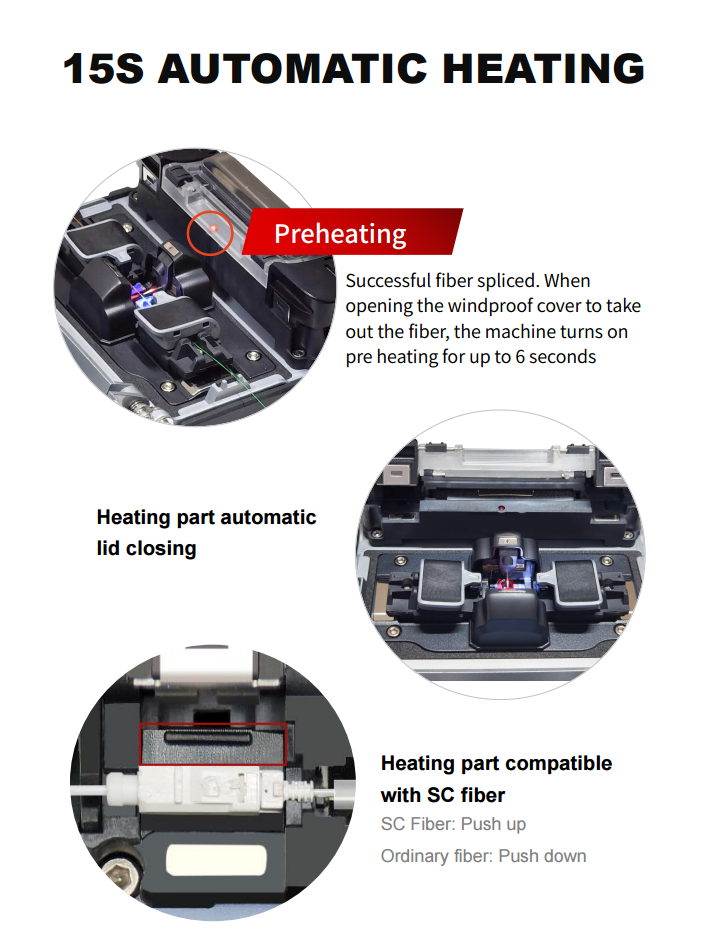 15S AUTOMATIC HEATING

Preheating

Successful fiber spliced. When opening the windproof cover to take out the fiber, the machine turns on pre heating for up to 6 seconds

Heating part automatic lid closing

Heating part compatible with SC fiber

SC Fiber: Push up

Ordinary fiber: Push down