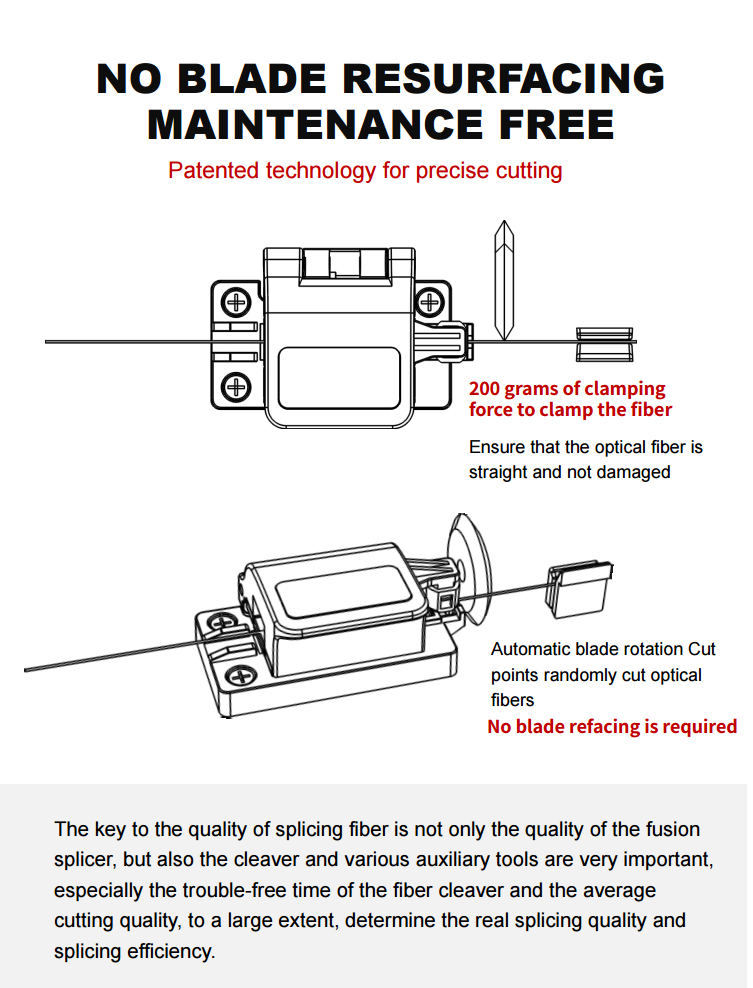 NO BLADE RESURFACING MAINTENANCE FREE

Patented technology for precise cutting

200 grams of clamping force to clamp the fiber

Ensure that the optical fiber is straight and not damaged

Automatic blade rotation Cut points randomly cut optical fibers

No blade refacing is required

The key to the quality of splicing fiber is not only the quality of the fusion splicer, but also the cleaver and various auxiliary tools are very important, especially the trouble-free time of the fiber cleaver and the average cutting quality, to a large extent, determine the real splicing quality and splicing efficiency.