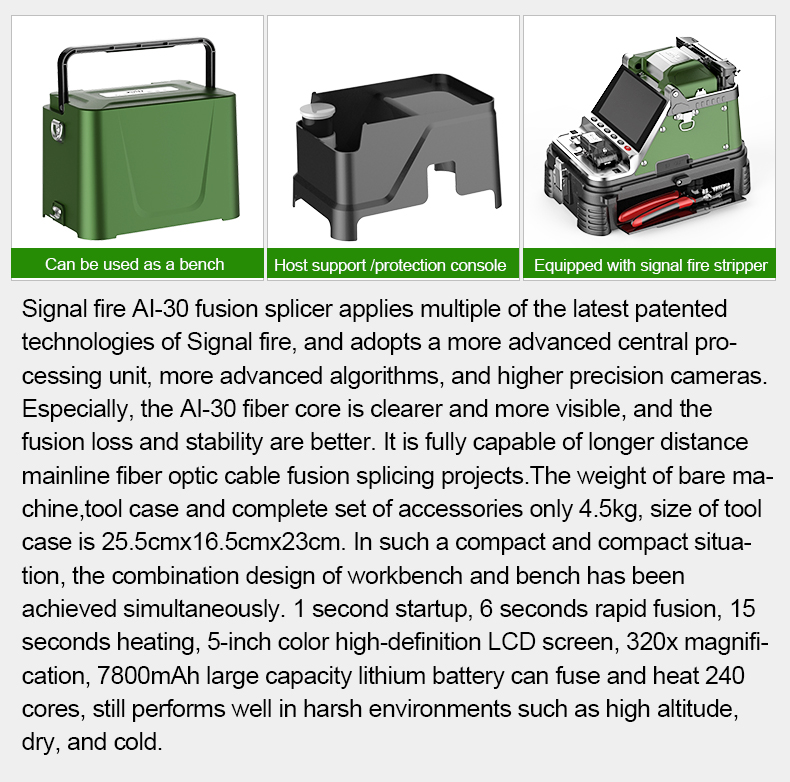 Can be used as a bench

Host support /protection console

Equipped with signal fire stripper

Signal fire AI-30 fusion splicer applies multiple of the latest patented technologies of Signal fire, and adopts a more advanced central processing unit, more advanced algorithms, and higher precision cameras. Especially, the AI-30 fiber core is clearer and more visible, and the fusion loss and stability are better. It is fully capable of longer distance mainline fiber optic cable fusion splicing projects.The weight of bare machine,tool case and complete set of accessories only 4.5kg, size of tool case is 25.5cmx16.5cmx23cm. In such a compact and compact situation, the combination design of workbench and bench has been achieved simultaneously. 1 second startup, 6 seconds rapid fusion, 15 seconds heating, 5-inch color high-definition LCD screen, 320x magnification, 7800mAh large capacity lithium battery can fuse and heat 240 cores, still performs well in harsh environments such as high altitude, dry, and cold.